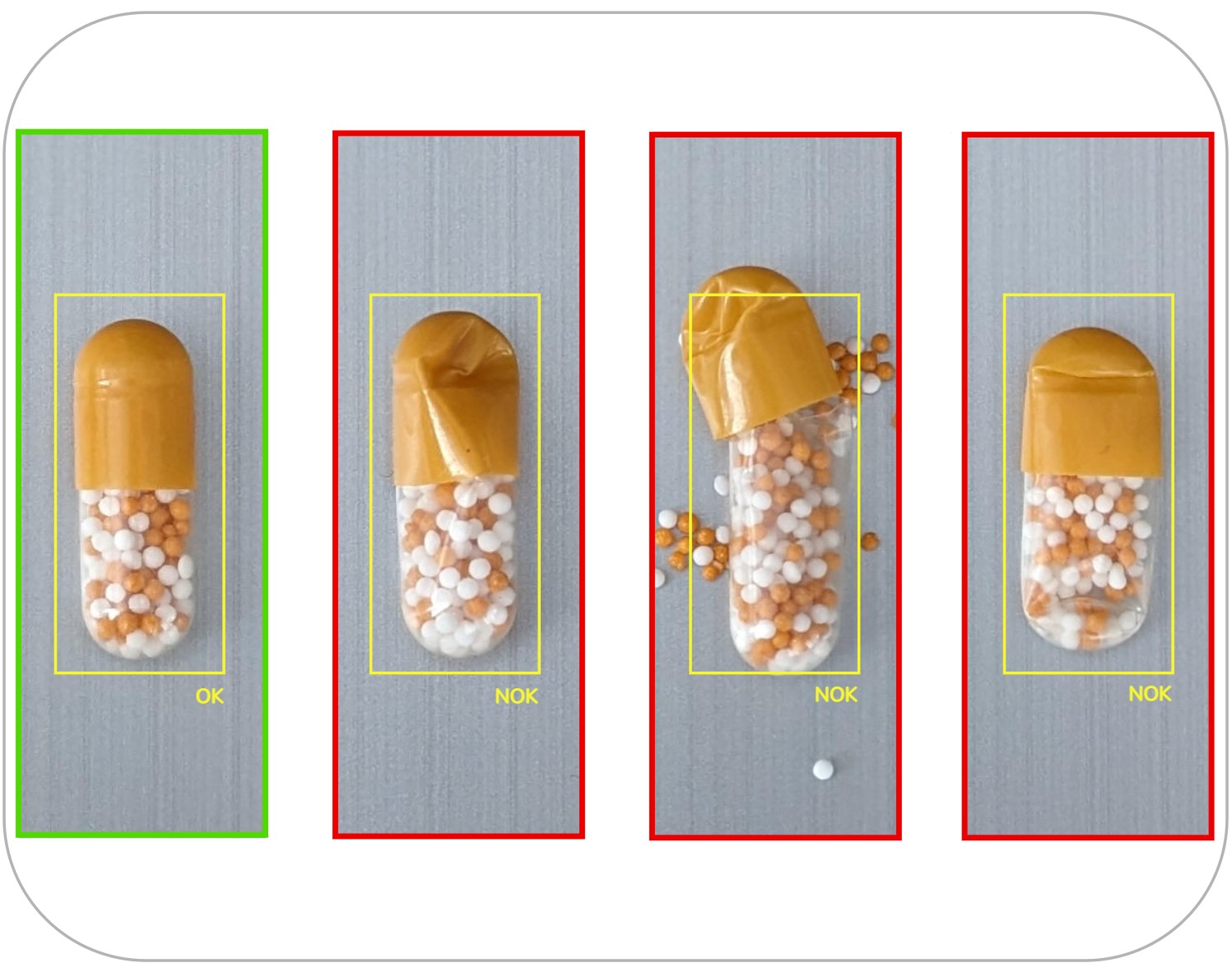 OK

NOK

NOK

NOK